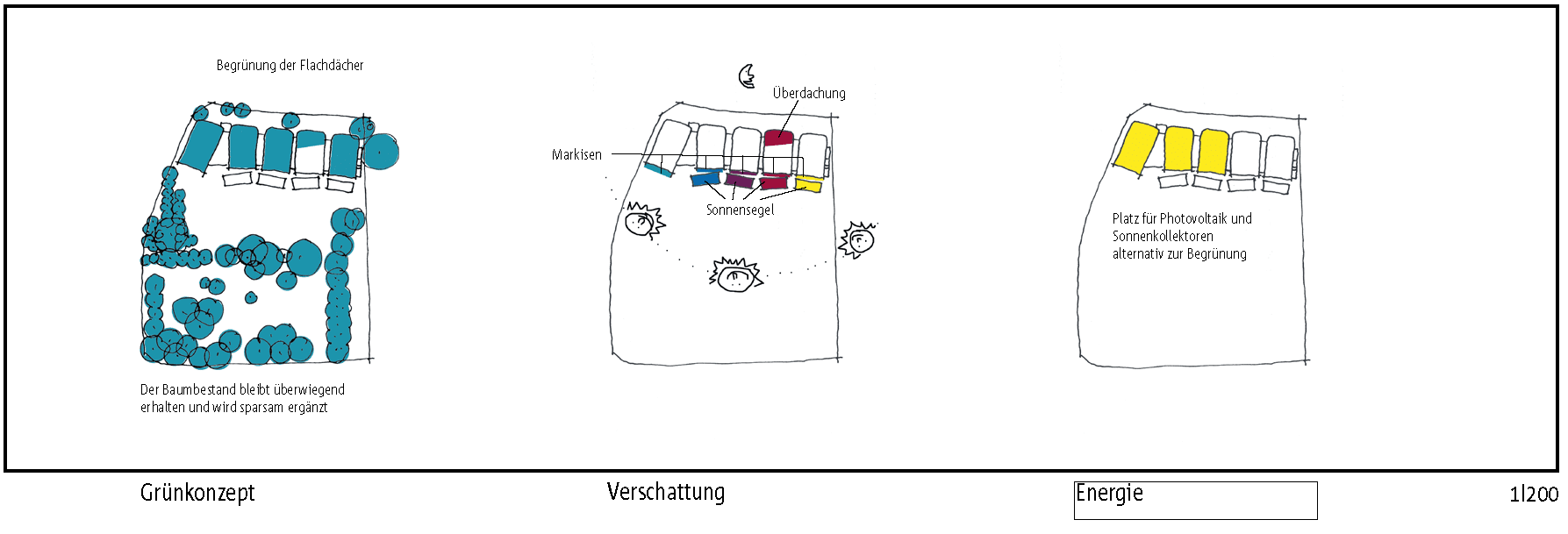 Begrünung der Flachdächer

Der Baumbestand bleibt überwiegend erhalten und wird sparsam ergänzt

Überdachung

Markisen

Sonnensegel

Platz für Photovoltaik und Sonnenkollektoren alternativ zur Begrünung

Grünkonzept

Verschattung

Energie

1|200